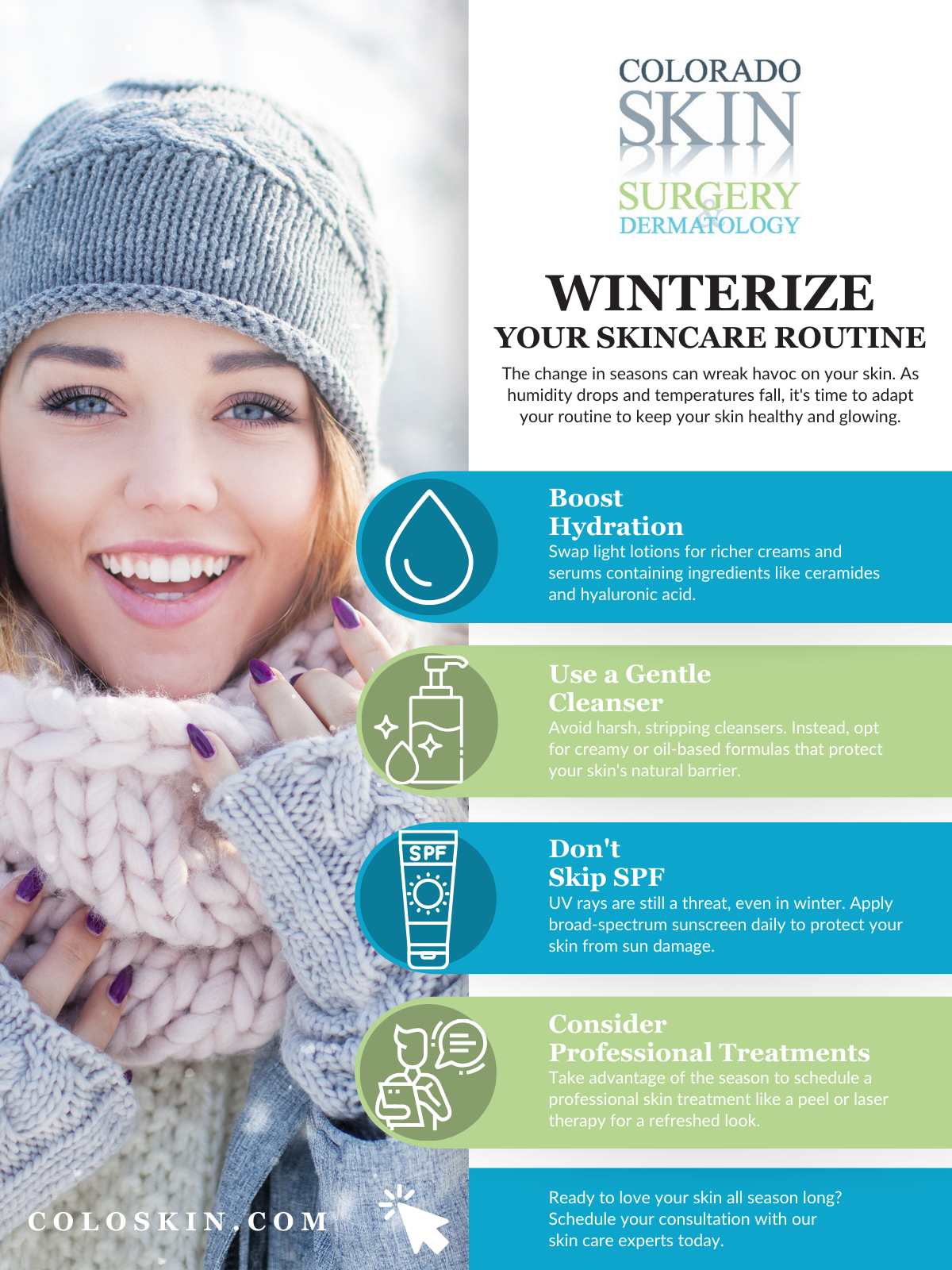 COLORADO SKIN SURGERY & DERMATOLOGY

WINTERIZE
YOUR SKINCARE ROUTINE

The change in seasons can wreak havoc on your skin. As humidity drops and temperatures fall, it's time to adapt your routine to keep your skin healthy and glowing.

Boost Hydration
Swap light lotions for richer creams and serums containing ingredients like ceramides and hyaluronic acid.

Use a Gentle Cleanser
Avoid harsh, stripping cleansers. Instead, opt for creamy or oil-based formulas that protect your skin's natural barrier.

SPF

Don't Skip SPF
UV rays are still a threat, even in winter. Apply broad-spectrum sunscreen daily to protect your skin from sun damage.

Consider Professional Treatments
Take advantage of the season to schedule a professional skin treatment like a peel or laser therapy for a refreshed look.

COLOSKIN.COM

Ready to love your skin all season long? Schedule your consultation with our skin care experts today.